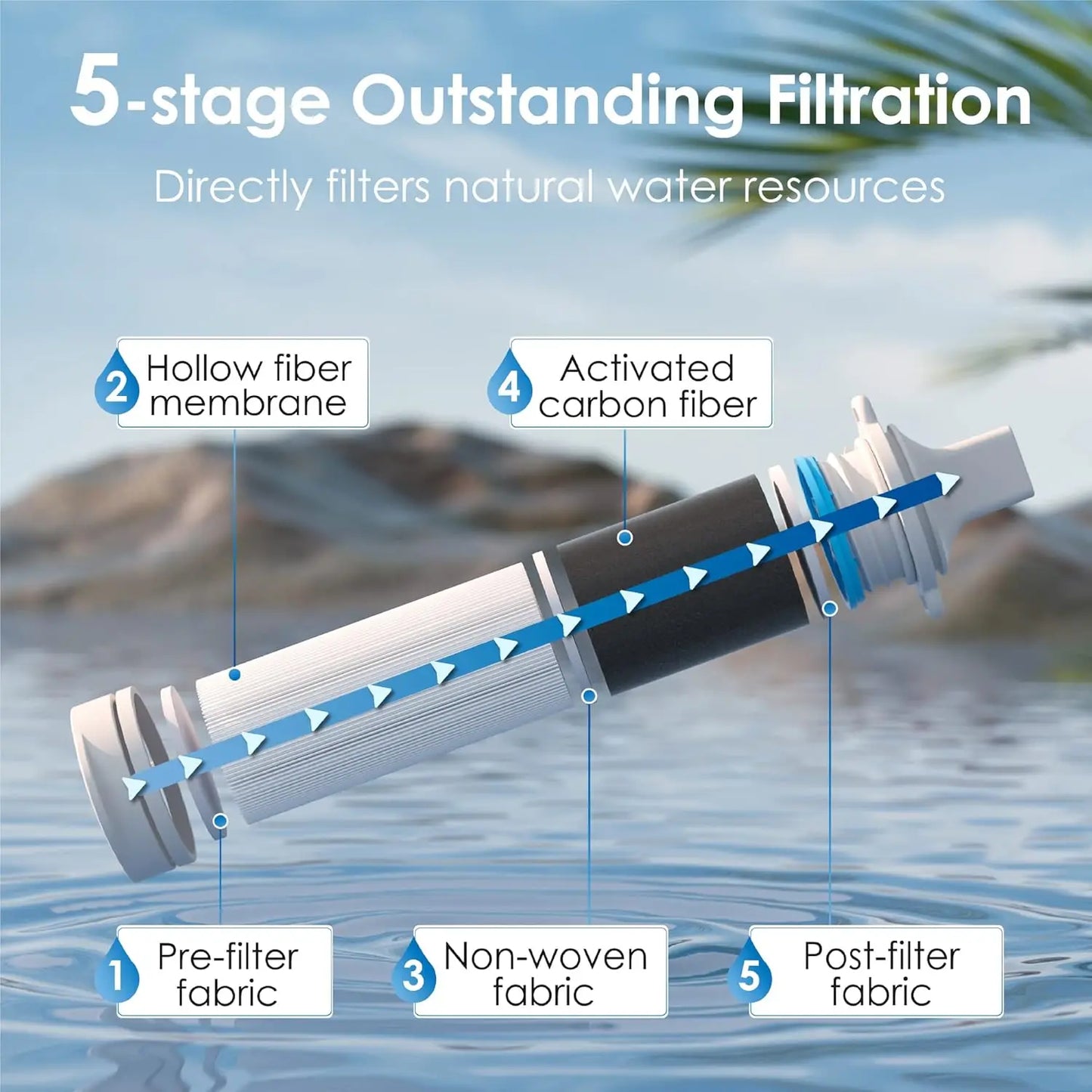 5-stage Outstanding Filtration

Directly filters natural water resources

2 Hollow fiber membrane

4 Activated carbon fiber

1 Pre-filter fabric

3 Non-woven fabric

5 Post-filter fabric