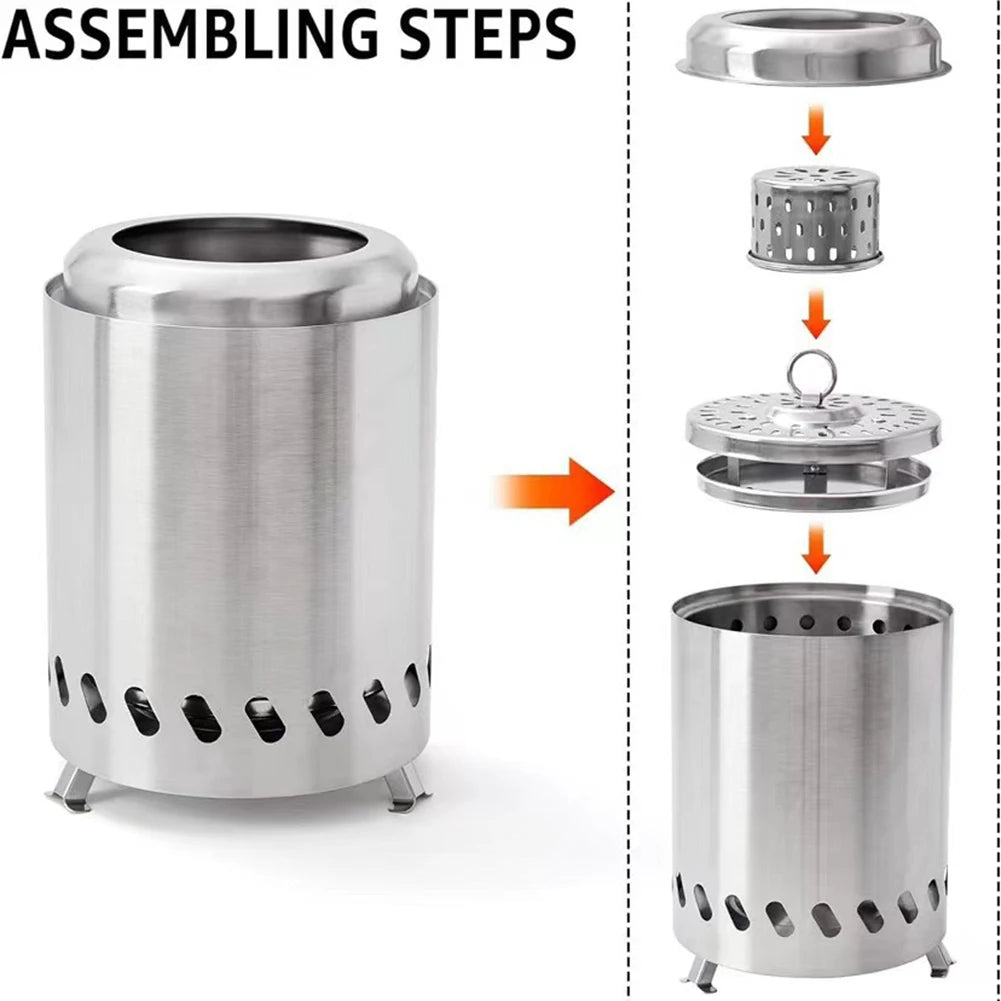 ASSEMBLING STEPS